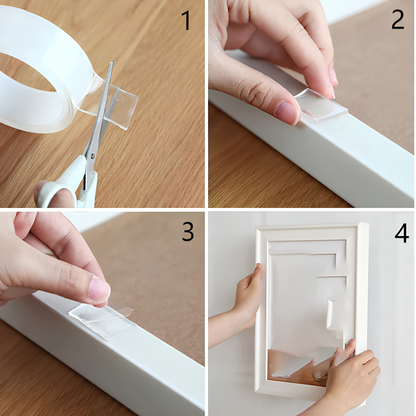 1

2

3

4