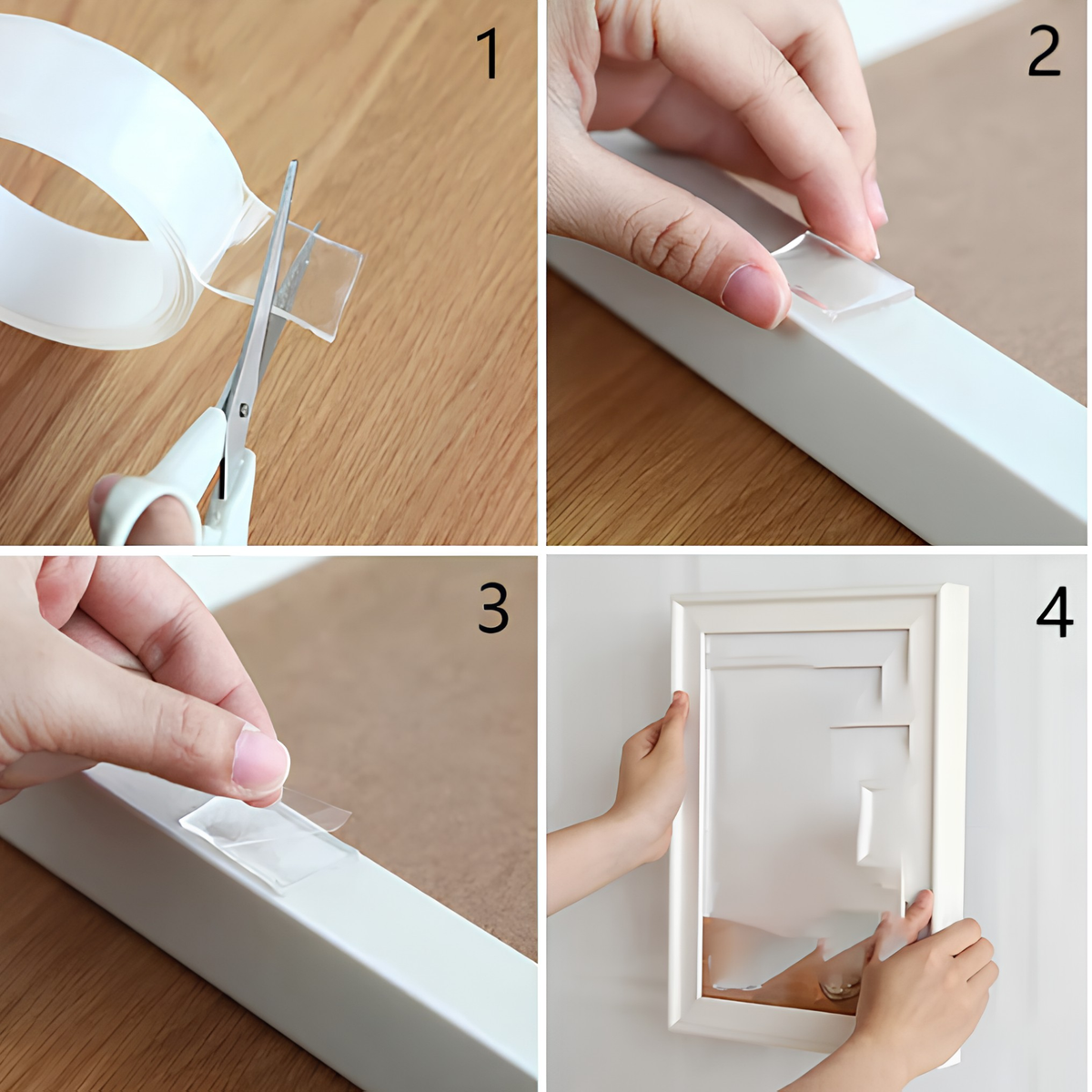 1

2

3

4